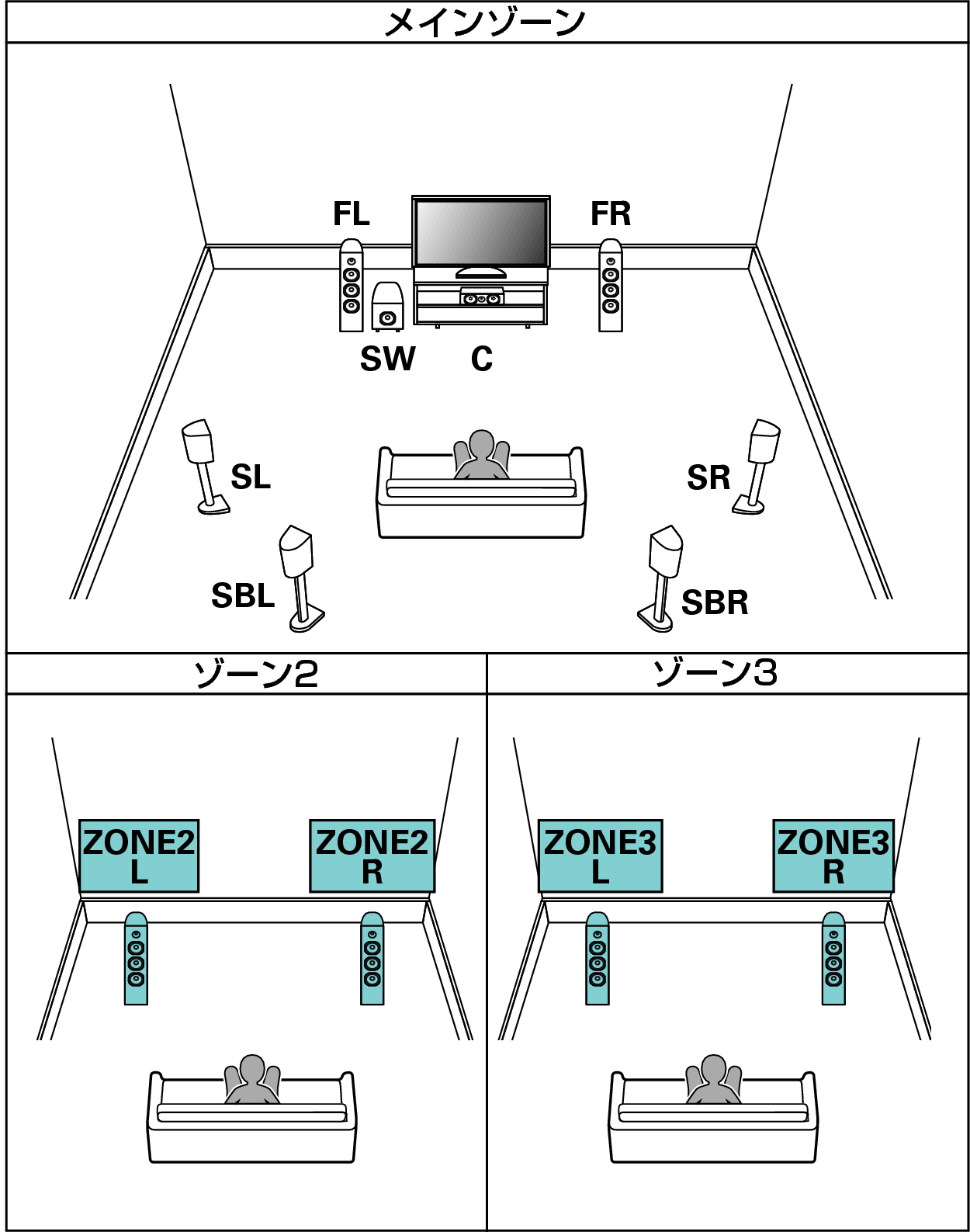 メインゾーン

FL
FR
SW
C
SL
SR
SBL
SBR

ゾーン2

ZONE2 L
ZONE2 R

ゾーン3

ZONE3 L
ZONE3 R